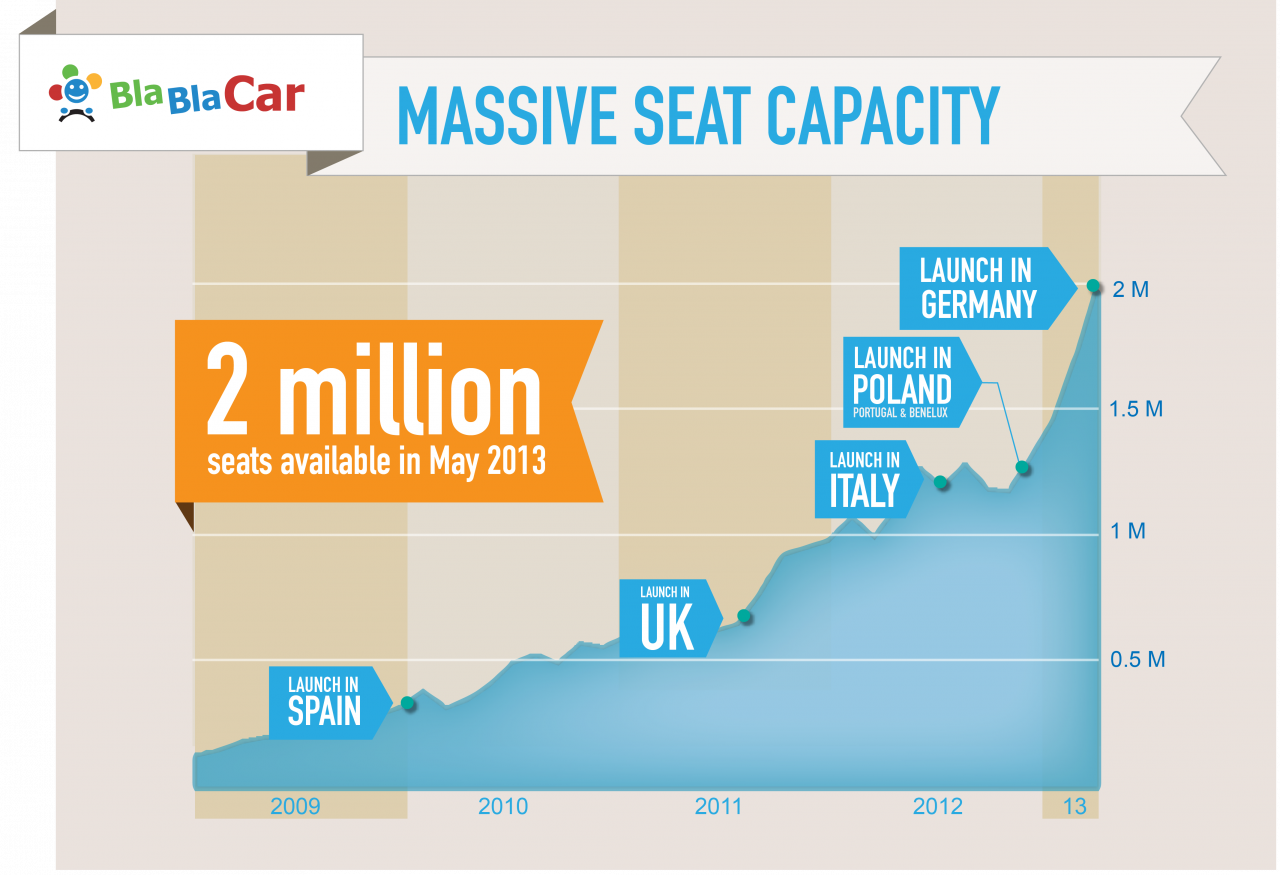 BlaBlaCar

MASSIVE SEAT CAPACITY

2 million
seats available in May 2013

LAUNCH IN GERMANY

LAUNCH IN POLAND
PORTUGAL & BENELUX

LAUNCH IN ITALY

LAUNCH IN UK

LAUNCH IN SPAIN

2 M
1.5 M
1 M
0.5 M

2009
2010
2011
2012
13